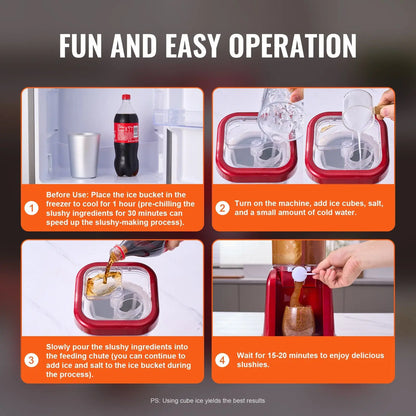 FUN AND EASY OPERATION

1 Before Use: Place the ice bucket in the freezer to cool for 1 hour (pre-chilling the slushy ingredients for 30 minutes can speed up the slushy-making process).

2 Turn on the machine, add ice cubes, salt, and a small amount of cold water.

3 Slowly pour the slushy ingredients into the feeding chute (you can continue to add ice and salt to the ice bucket during the process).

4 Wait for 15-20 minutes to enjoy delicious slushies.

PS: Using cube ice yields the best results