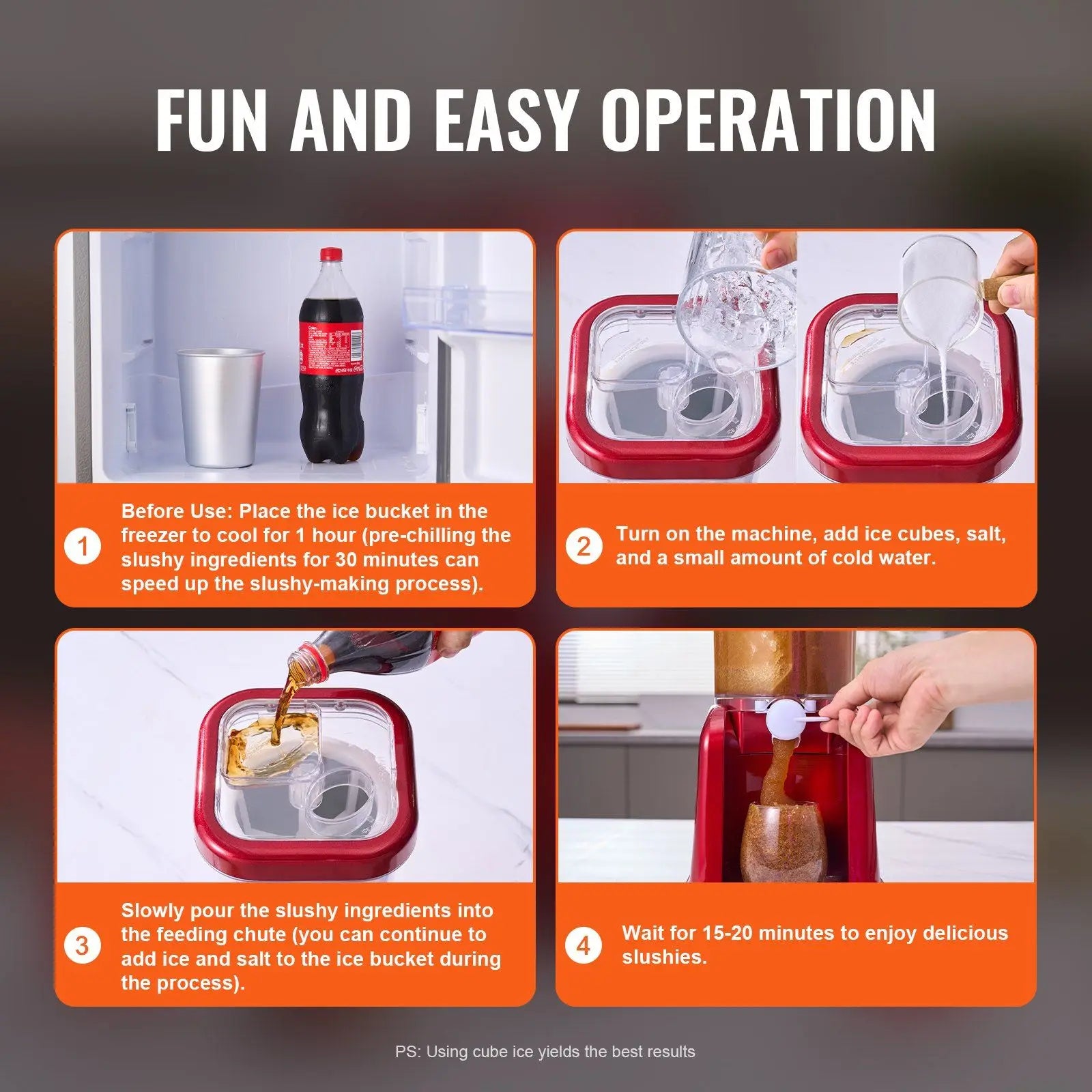 FUN AND EASY OPERATION

1 Before Use: Place the ice bucket in the freezer to cool for 1 hour (pre-chilling the slushy ingredients for 30 minutes can speed up the slushy-making process).

2 Turn on the machine, add ice cubes, salt, and a small amount of cold water.

3 Slowly pour the slushy ingredients into the feeding chute (you can continue to add ice and salt to the ice bucket during the process).

4 Wait for 15-20 minutes to enjoy delicious slushies.

PS: Using cube ice yields the best results