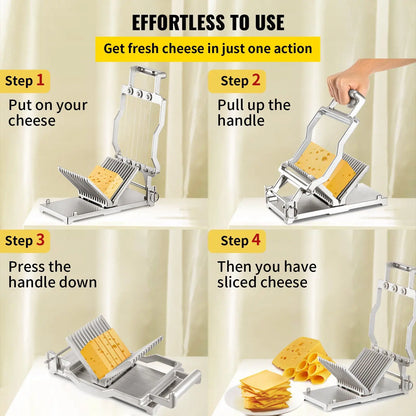 EFFORTLESS TO USE

Get fresh cheese in just one action

Step 1

Put on your cheese

Step 2

Pull up the handle

Step 3

Press the handle down

Step 4

Then you have sliced cheese