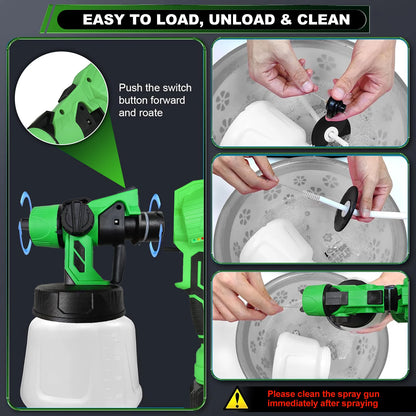 EASY TO LOAD, UNLOAD & CLEAN

Push the switch button forward and roate

Please clean the spray gun immediately after spraying