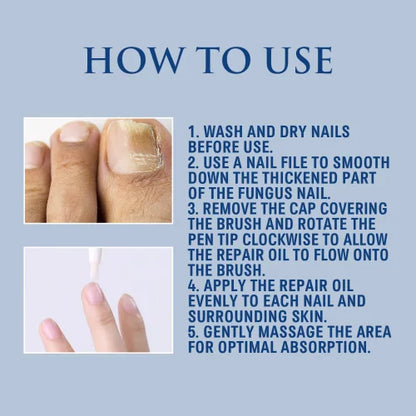 HOW TO USE

1. WASH AND DRY NAILS BEFORE USE.
2. USE A NAIL FILE TO SMOOTH DOWN THE THICKENED PART OF THE FUNGUS NAIL.
3. REMOVE THE CAP COVERING THE BRUSH AND ROTATE THE PEN TIP CLOCKWISE TO ALLOW THE REPAIR OIL TO FLOW ONTO THE BRUSH.
4. APPLY THE REPAIR OIL EVENLY TO EACH NAIL AND SURROUNDING SKIN.
5. GENTLY MASSAGE THE AREA FOR OPTIMAL ABSORPTION.