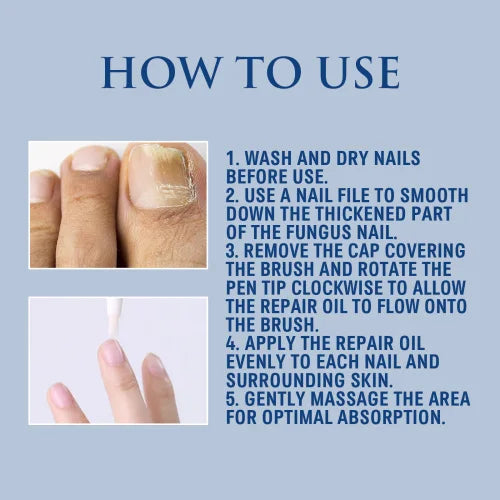 HOW TO USE

1. WASH AND DRY NAILS BEFORE USE.
2. USE A NAIL FILE TO SMOOTH DOWN THE THICKENED PART OF THE FUNGUS NAIL.
3. REMOVE THE CAP COVERING THE BRUSH AND ROTATE THE PEN TIP CLOCKWISE TO ALLOW THE REPAIR OIL TO FLOW ONTO THE BRUSH.
4. APPLY THE REPAIR OIL EVENLY TO EACH NAIL AND SURROUNDING SKIN.
5. GENTLY MASSAGE THE AREA FOR OPTIMAL ABSORPTION.